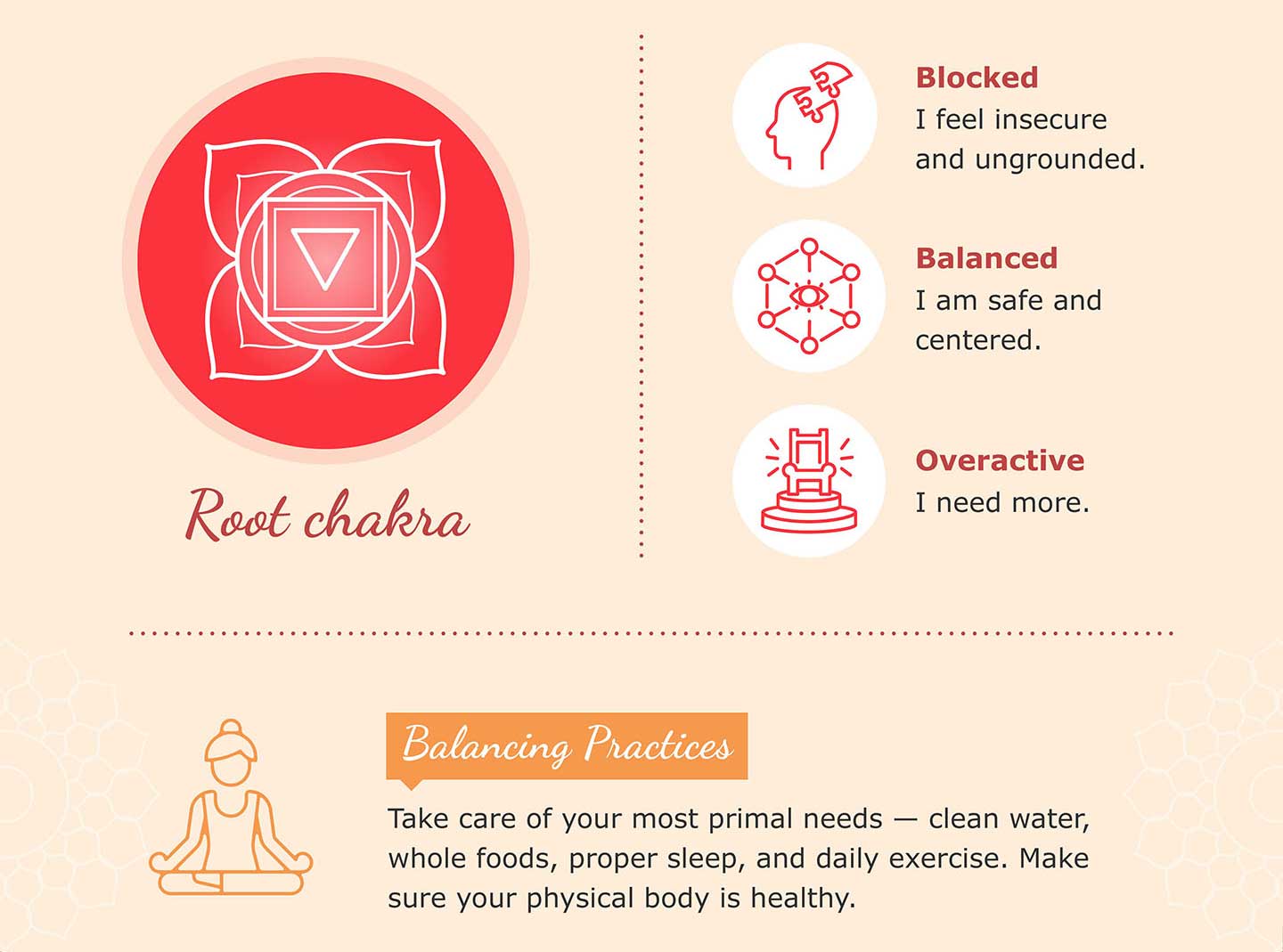 Root chakra

Blocked
I feel insecure and ungrounded.

Balanced
I am safe and centered.

Overactive
I need more.

Balancing Practices

Take care of your most primal needs — clean water, whole foods, proper sleep, and daily exercise. Make sure your physical body is healthy.