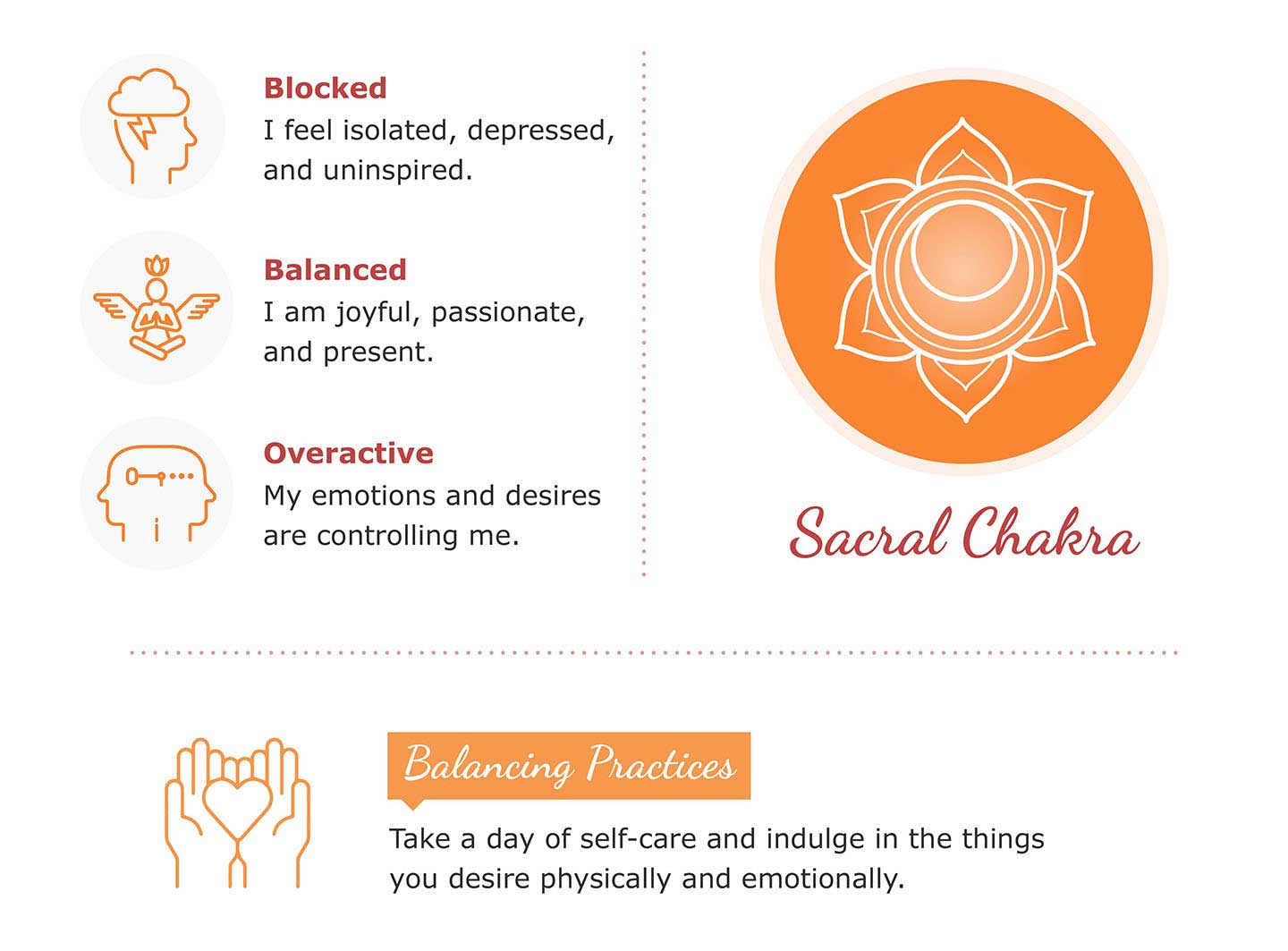 Blocked
I feel isolated, depressed, and uninspired.

Balanced
I am joyful, passionate, and present.

Overactive
My emotions and desires are controlling me.

Sacral Chakra

Balancing Practices
Take a day of self-care and indulge in the things you desire physically and emotionally.