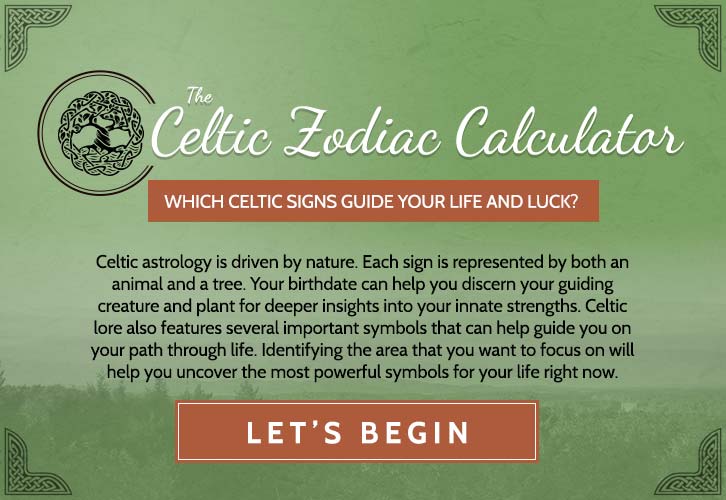 The
Celtic Zodiac Calculator

WHICH CELTIC SIGNS GUIDE YOUR LIFE AND LUCK?

Celtic astrology is driven by nature. Each sign is represented by both an animal and a tree. Your birthdate can help you discern your guiding creature and plant for deeper insights into your innate strengths. Celtic lore also features several important symbols that can help guide you on your path through life. Identifying the area that you want to focus on will help you uncover the most powerful symbols for your life right now.

LET'S BEGIN