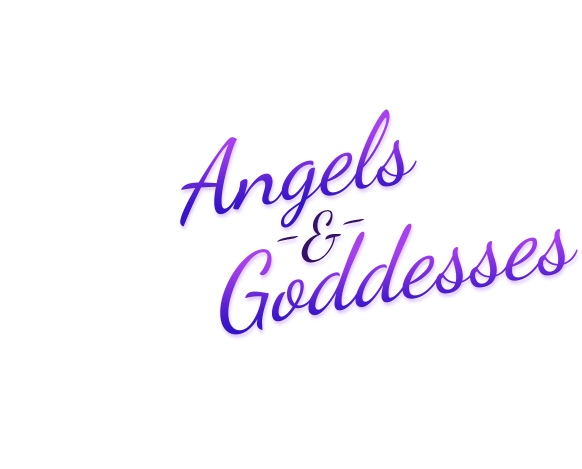 Angels
-&-
Goddesses