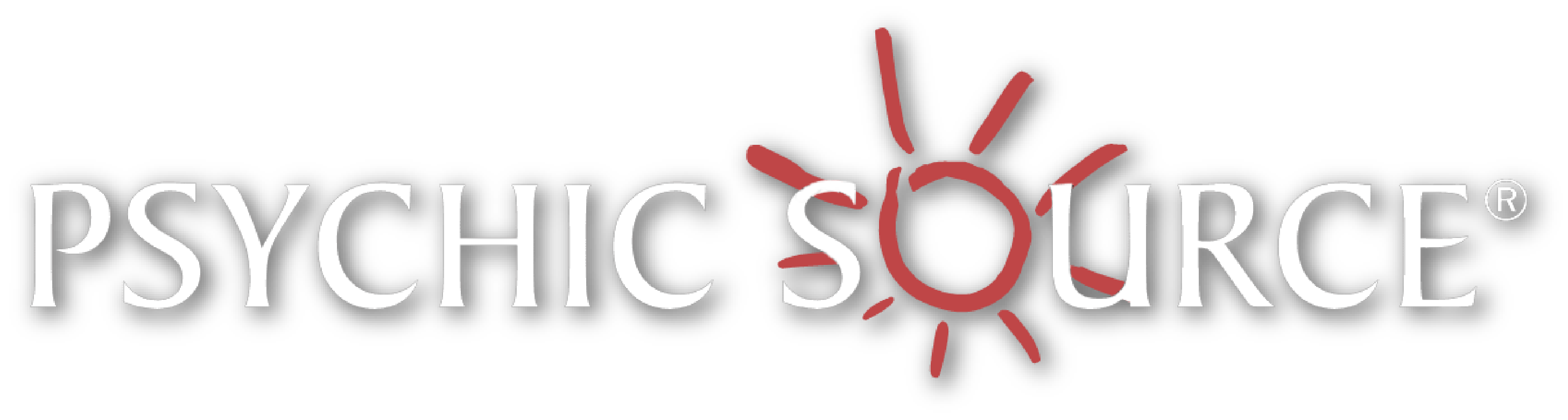 PSYCHIC SOURCE®